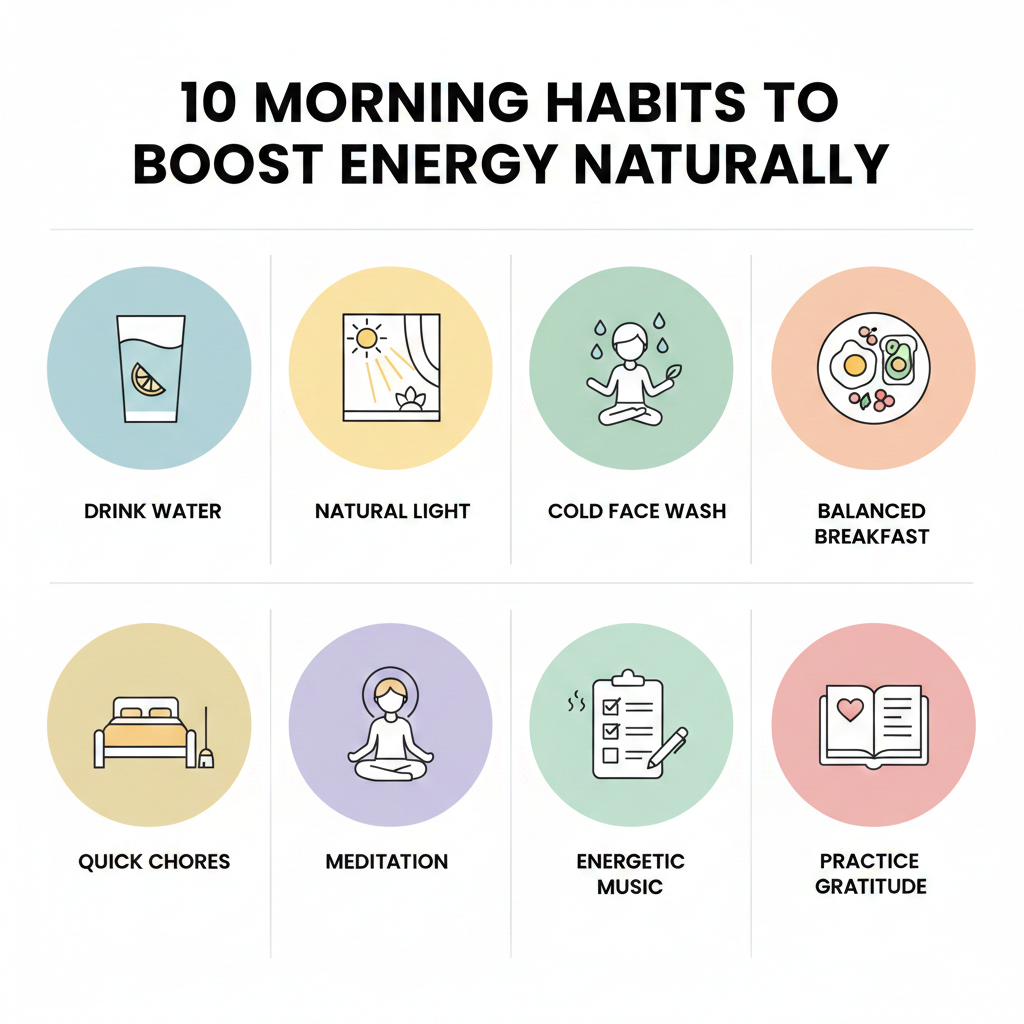 10 MORNING HABITS TO BOOST ENERGY NATURALLY

DRINK WATER

NATURAL LIGHT

COLD FACE WASH

BALANCED BREAKFAST

QUICK CHORES

MEDITATION

ENERGETIC MUSIC

PRACTICE GRATITUDE